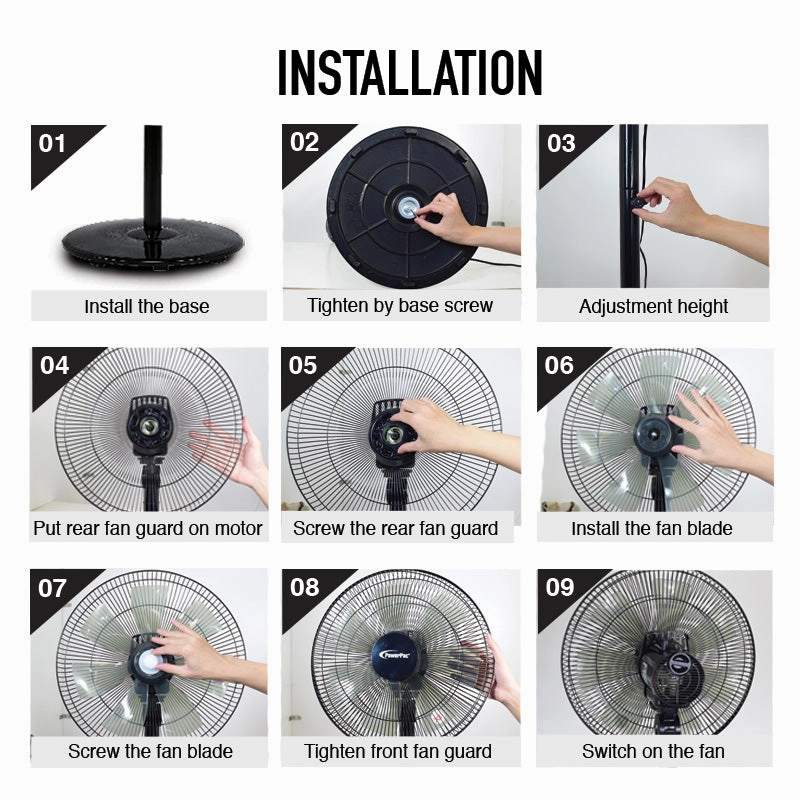 INSTALLATION

01
Install the base

02
Tighten by base screw

03
Adjustment height

04
Put rear fan guard on motor

05
Screw the rear fan guard

06
Install the fan blade

07
Screw the fan blade

08
PowerPac
Tighten front fan guard

09
Switch on the fan