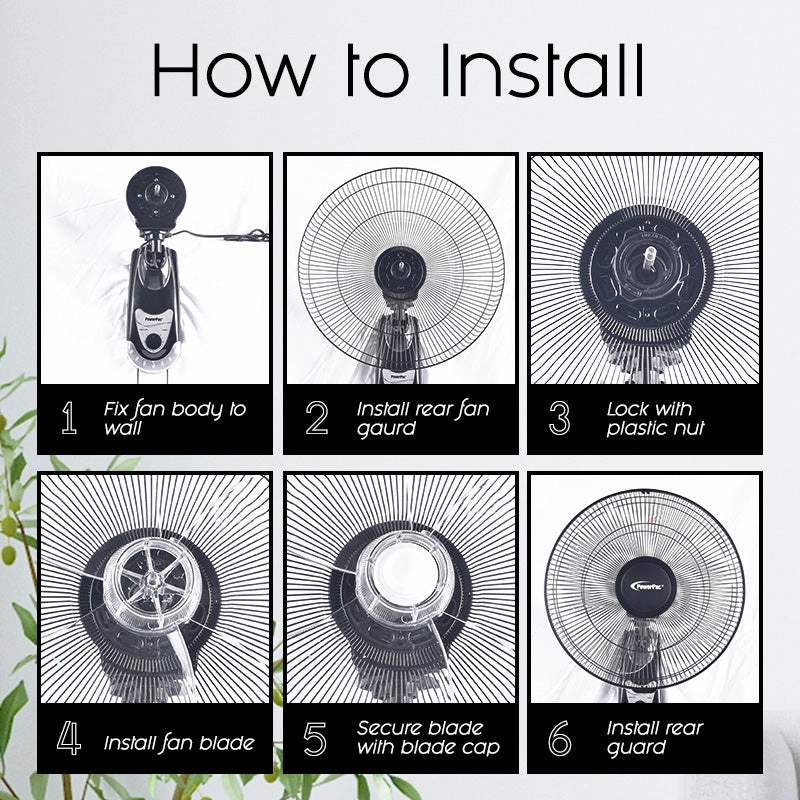 How to Install

PowerPac

1 Fix fan body to wall

PowerPac

2 Install rear fan gaurd

3 Lock with plastic nut

4 Install fan blade

5 Secure blade with blade cap

PowerPac

6 Install rear guard