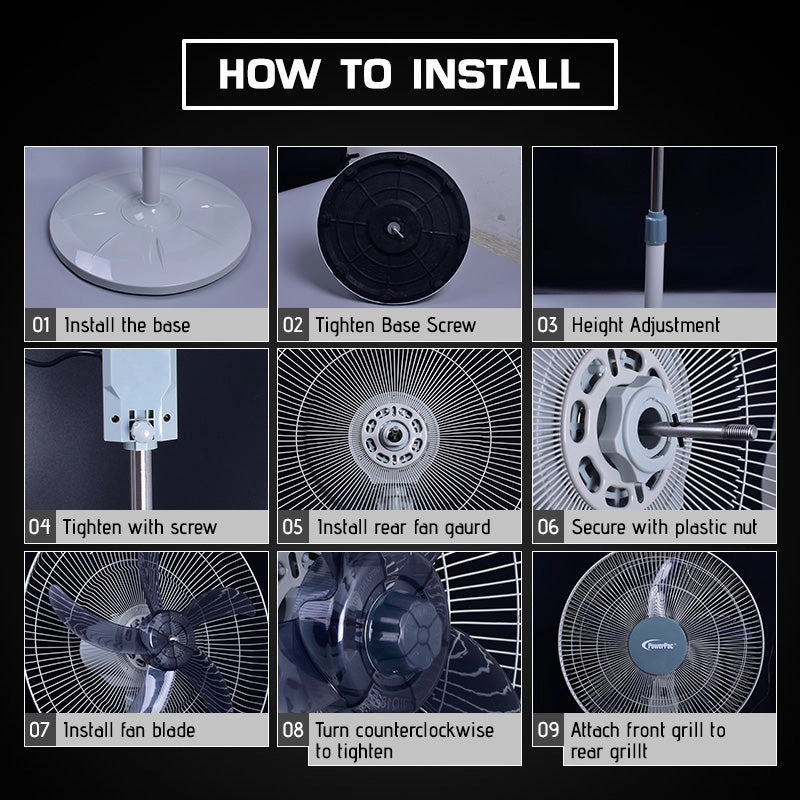 HOW TO INSTALL

01 Install the base

02 Tighten Base Screw

03 Height Adjustment

04 Tighten with screw

05 Install rear fan gaurd

06 Secure with plastic nut

07 Install fan blade

08 Turn counterclockwise to tighten

PowerPac

09 Attach front grill to rear grillt